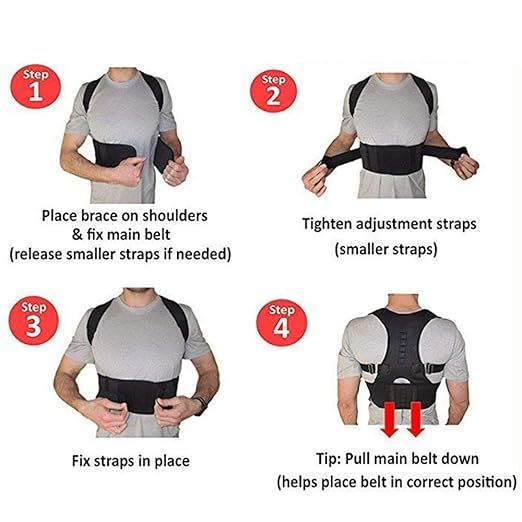 Step 1

Place brace on shoulders & fix main belt (release smaller straps if needed)

Step 2

Tighten adjustment straps (smaller straps)

Step 3

Fix straps in place

Step 4

Tip: Pull main belt down (helps place belt in correct position)