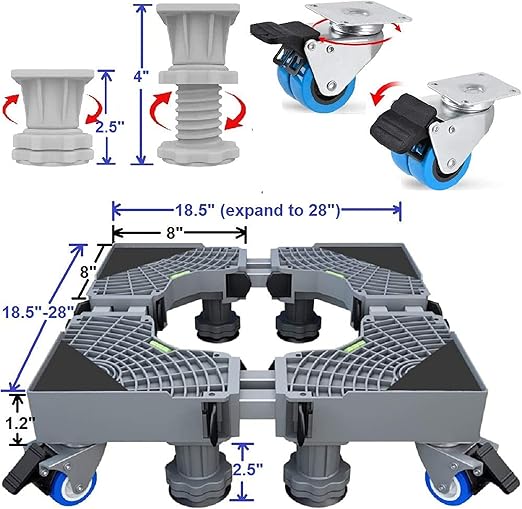 4"

2.5"

18.5" (expand to 28")

8"

8"

18.5"-28"

1.2"

2.5"