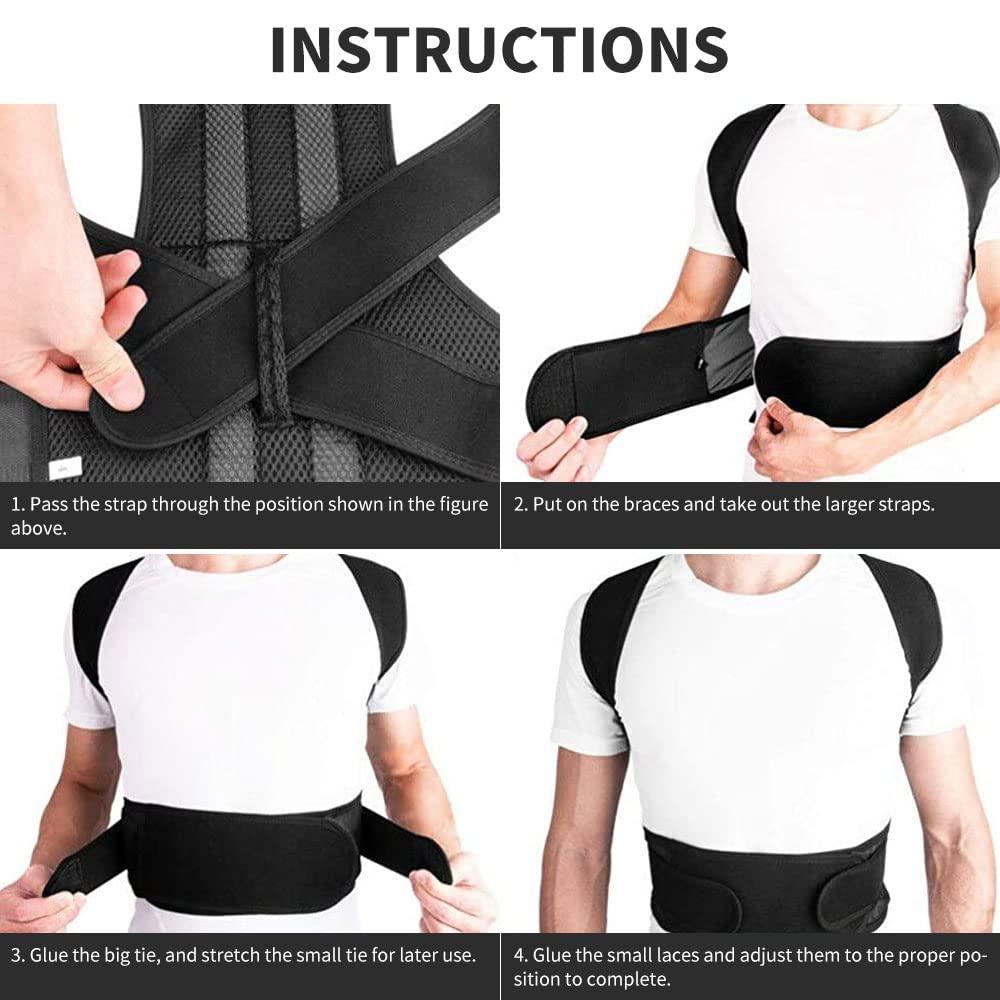 INSTRUCTIONS

1. Pass the strap through the position shown in the figure above.

2. Put on the braces and take out the larger straps.

3. Glue the big tie, and stretch the small tie for later use.

4. Glue the small laces and adjust them to the proper position to complete.